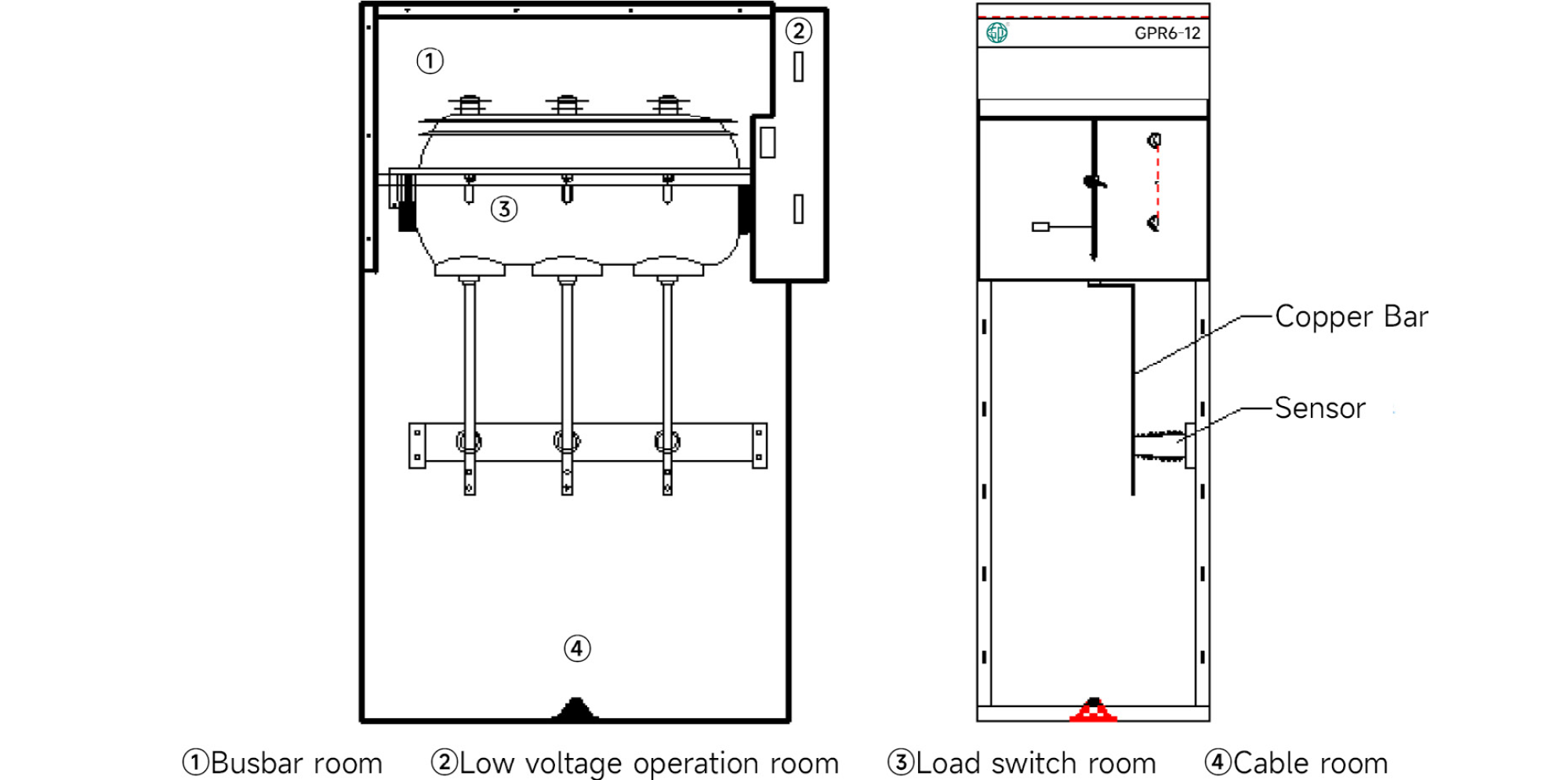 ①
②
③
④

GPR6-12

Copper Bar

Sensor

①Busbar room ②Low voltage operation room ③Load switch room ④Cable room